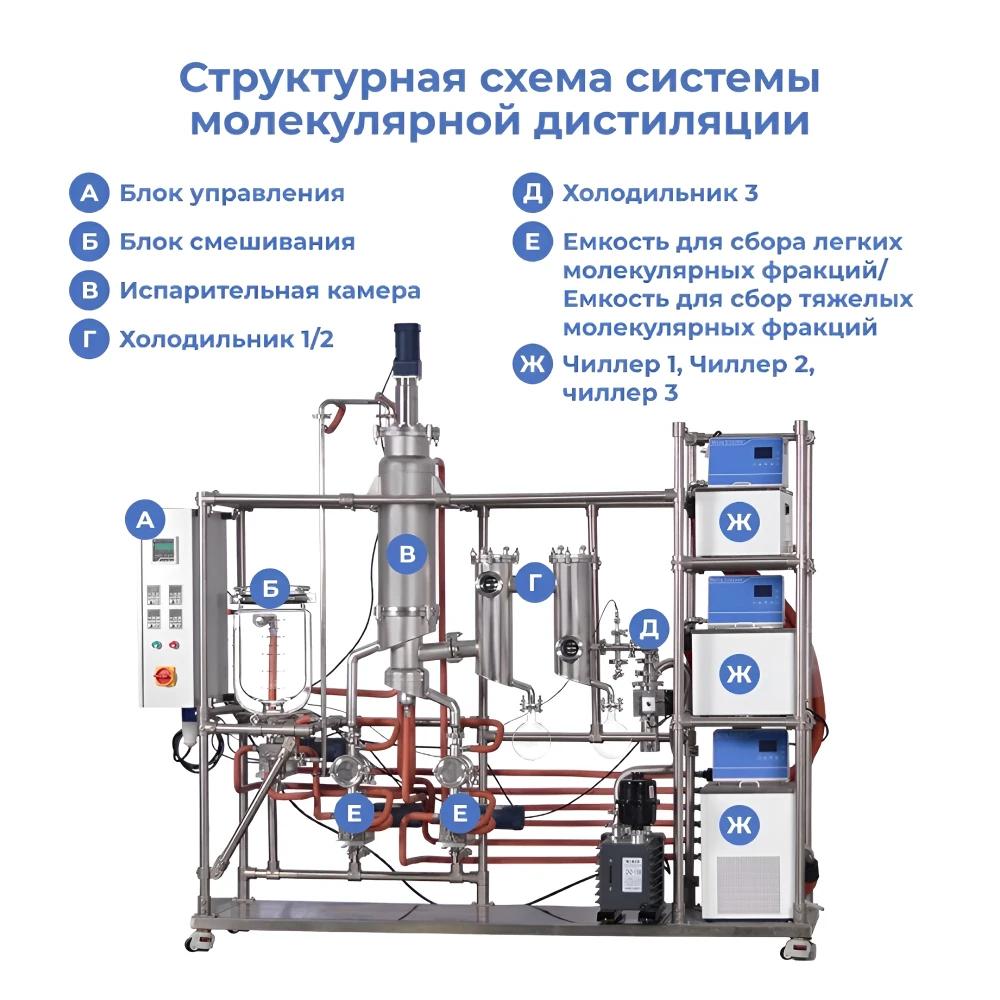 Структурная схема системы молекулярной дистиляции

А Блок управления

Б Блок смешивания

В Испарительная камера

Г Холодильник 1/2

Д Холодильник 3

Е Емкость для сбора легких молекулярных фракций/ Емкость для сбор тяжелых молекулярных фракций

Ж Чиллер 1, Чиллер 2, чиллер 3

А

Б

В

Г

Д

Ж

Ж

Ж

Е

Е